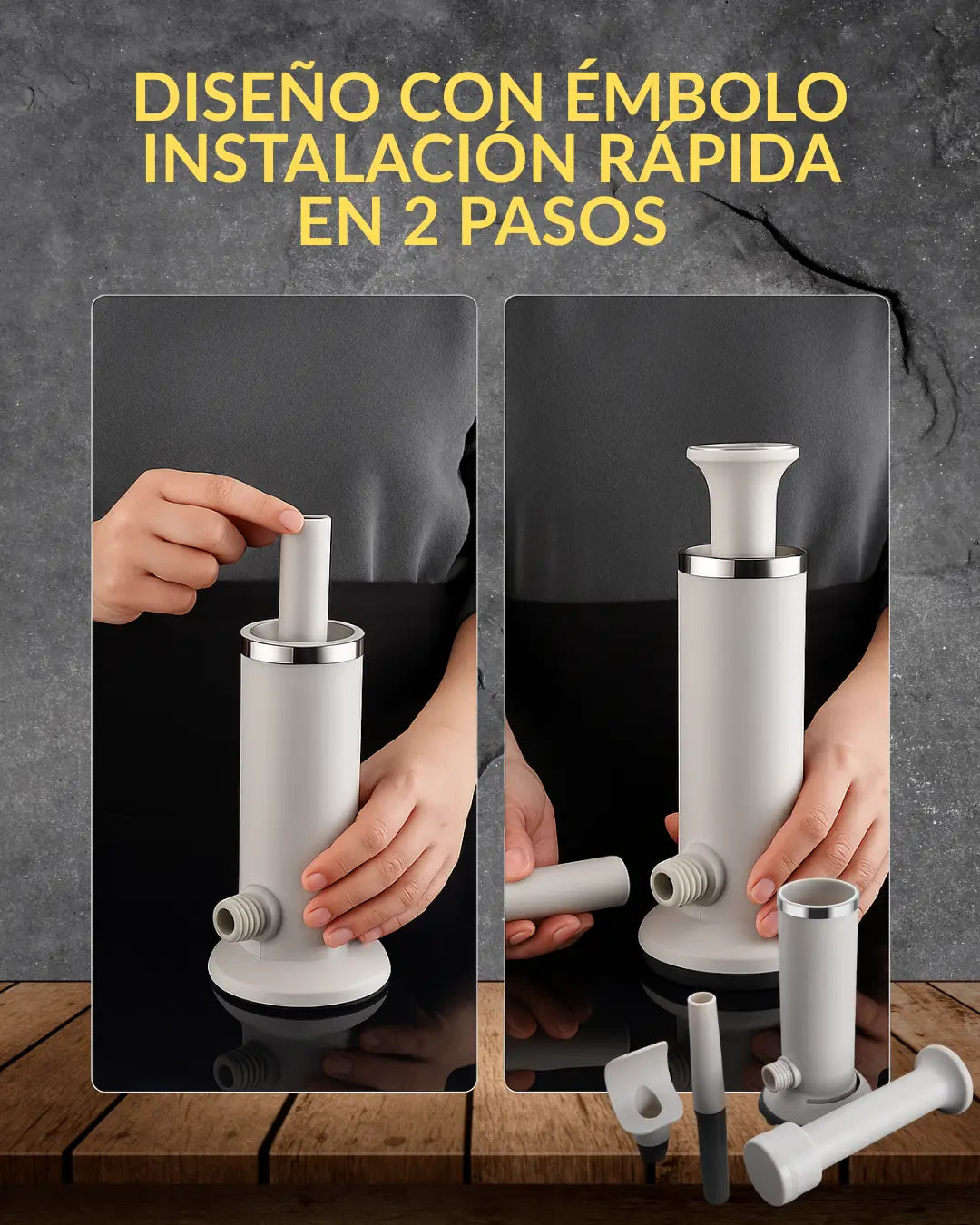 DISEÑO CON ÉMBOLO
INSTALACIÓN RÁPIDA
EN 2 PASOS